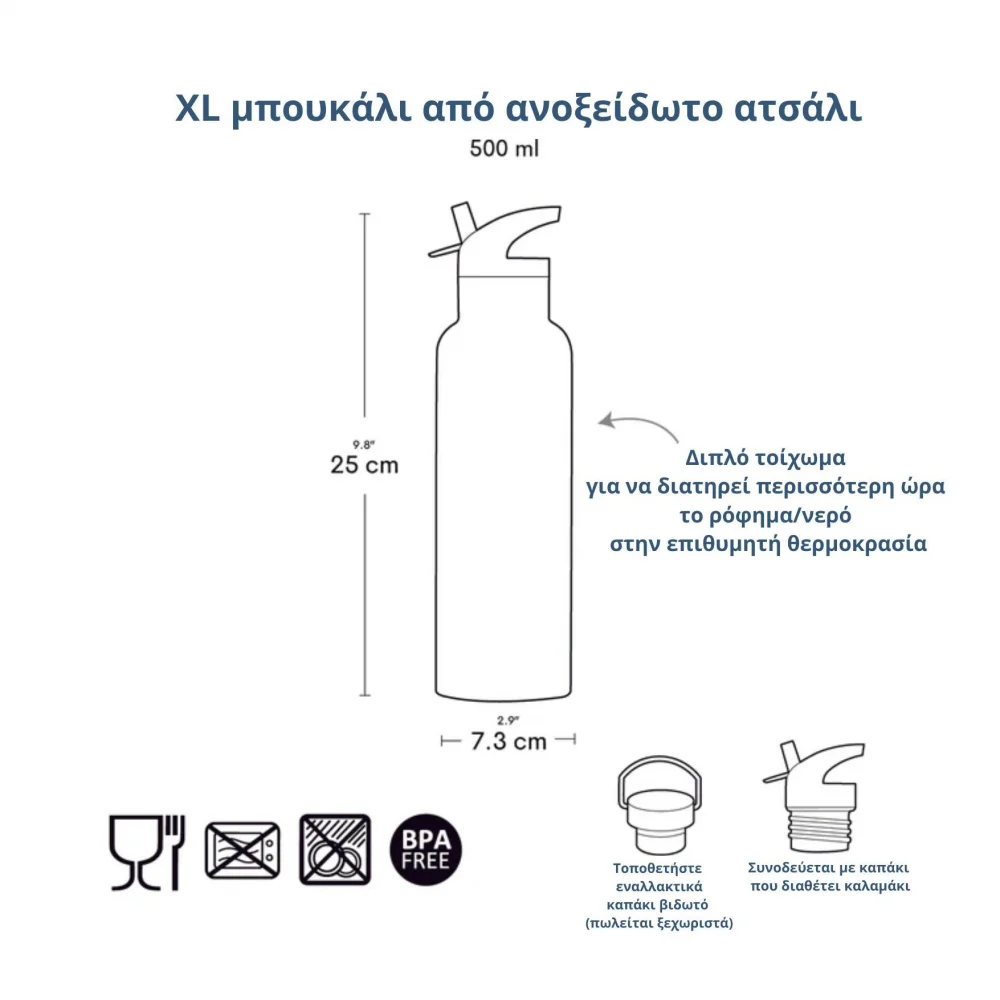 XL μπουκάλι από ανοξείδωτο ατσάλι
500 ml

9.8"
25 cm

Διπλό τοίχωμα
για να διατηρεί περισσότερη ώρα
το ρόφημα/νερό
στην επιθυμητή θερμοκρασία

2.9"
7.3 cm

BPA FREE

Τοποθετήστε εναλλακτικά καπάκι βιδωτό (πωλείται ξεχωριστά)

Συνοδεύεται με καπάκι που διαθέτει καλαμάκι